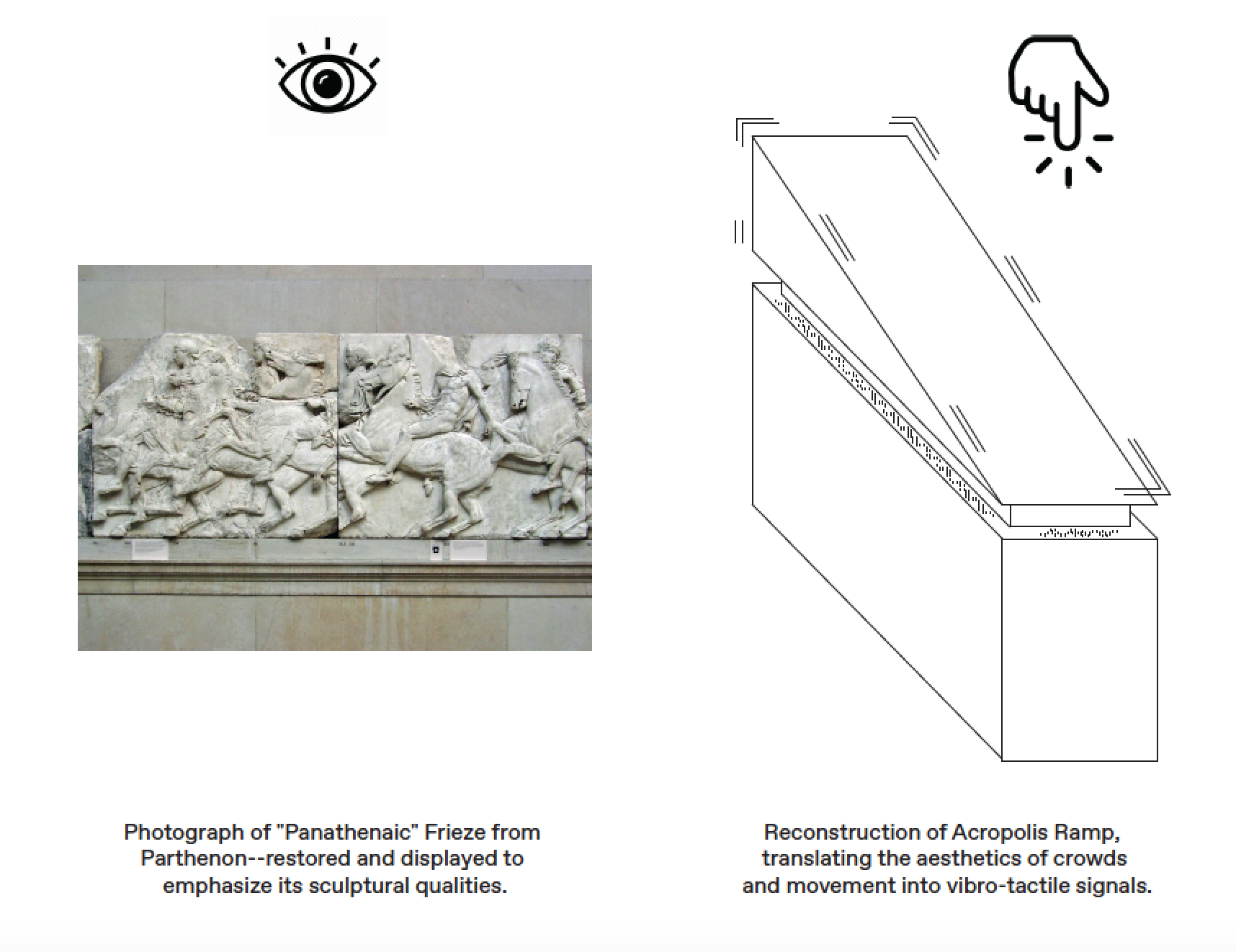 Photograph of "Panathenaic" Frieze from Parthenon--restored and displayed to emphasize its sculptural qualities.

Reconstruction of Acropolis Ramp, translating the aesthetics of crowds and movement into vibro-tactile signals.