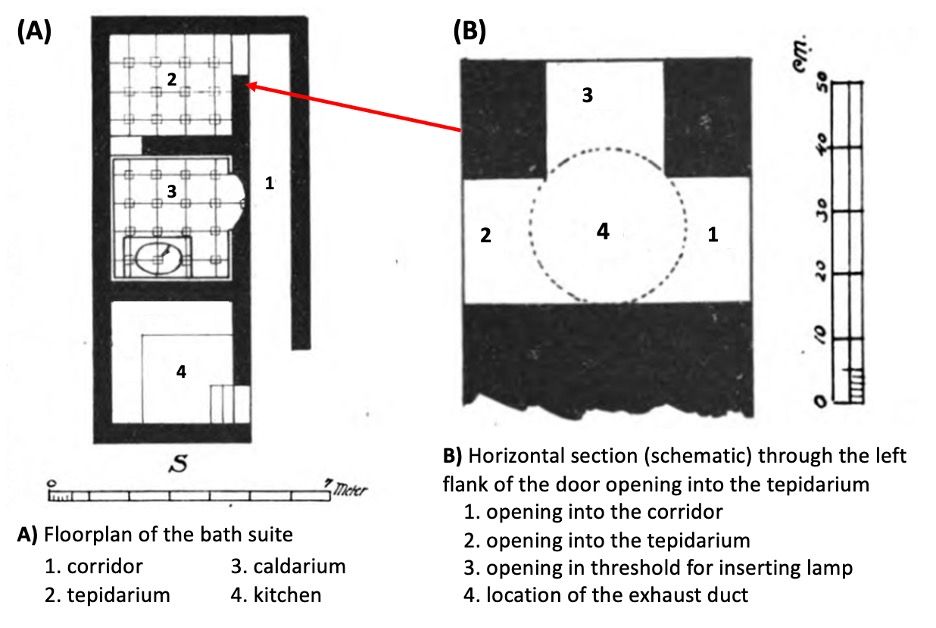 (A)

2

3

1

4

S

0 7 Meter

A) Floorplan of the bath suite
1. corridor
2. tepidarium
3. caldarium
4. kitchen

(B)

3

2

4

1

cm.
50
40
30
20
10
0

B) Horizontal section (schematic) through the left flank of the door opening into the tepidarium
1. opening into the corridor
2. opening into the tepidarium
3. opening in threshold for inserting lamp
4. location of the exhaust duct